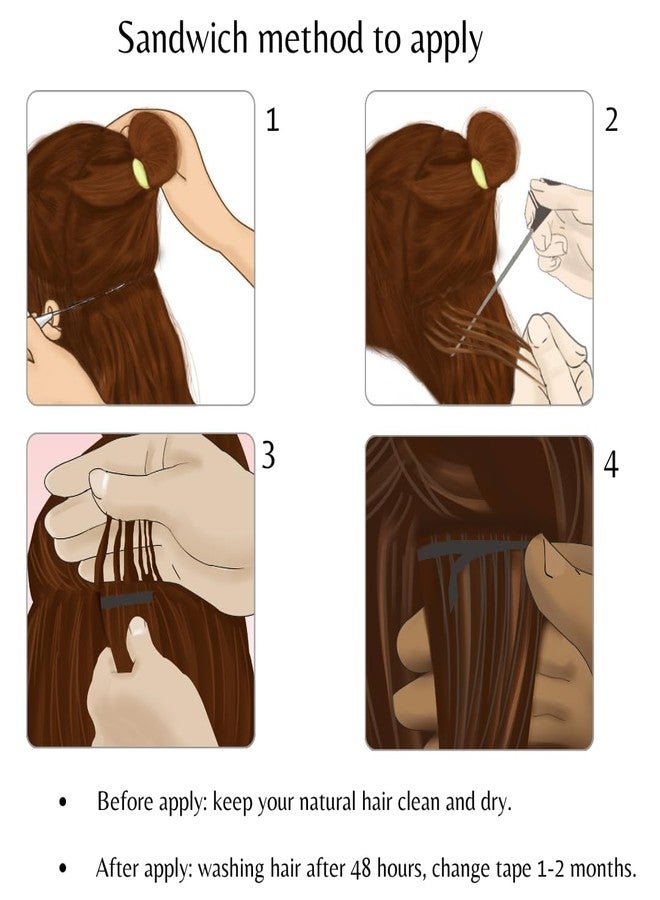 Sandwich method to apply

1

2

3

4

• Before apply: keep your natural hair clean and dry.

• After apply: washing hair after 48 hours, change tape 1-2 months.